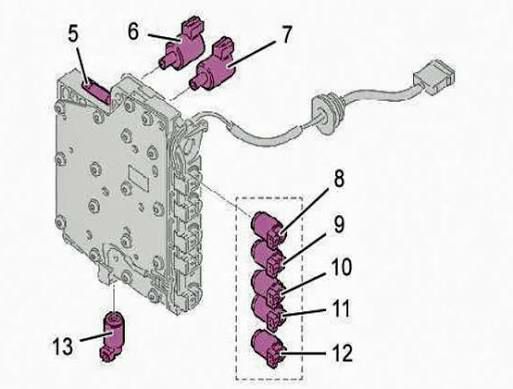 5
6
7
8
9
10
11
12
13