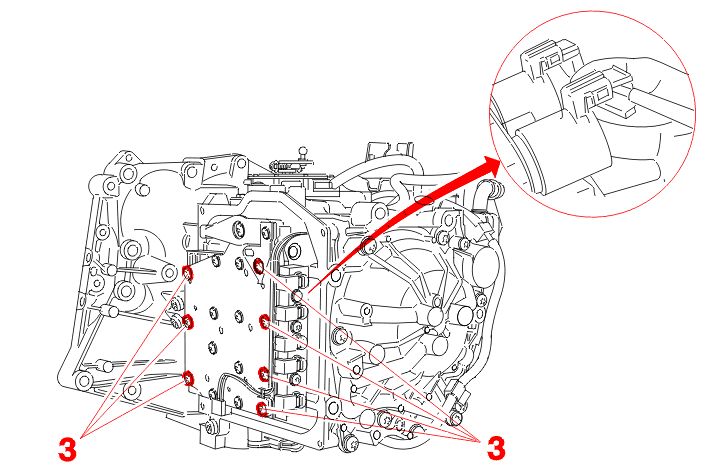 3
3